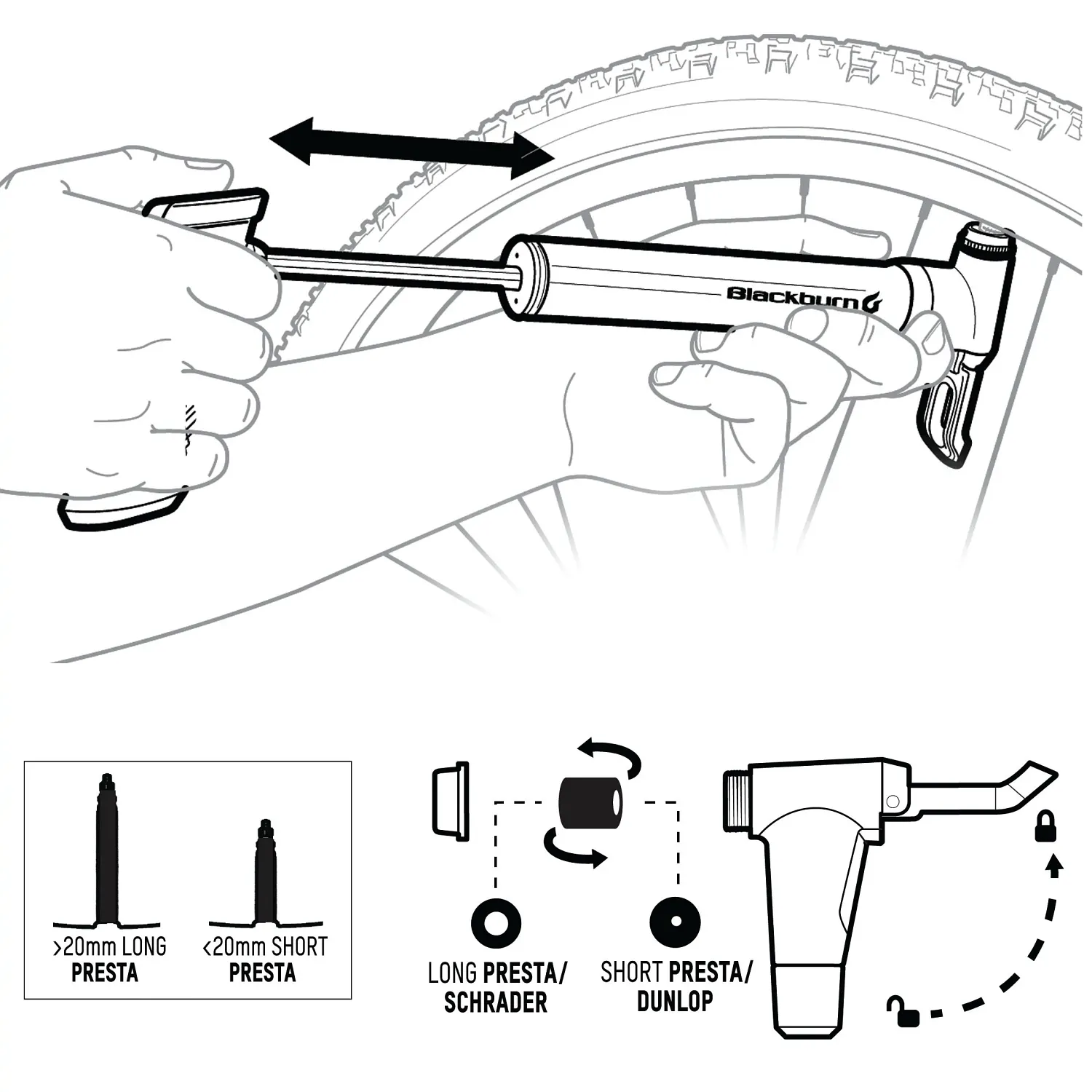 Blackburn

>20mm LONG PRESTA

<20mm SHORT PRESTA

LONG PRESTA/ SCHRADER

SHORT PRESTA/ DUNLOP