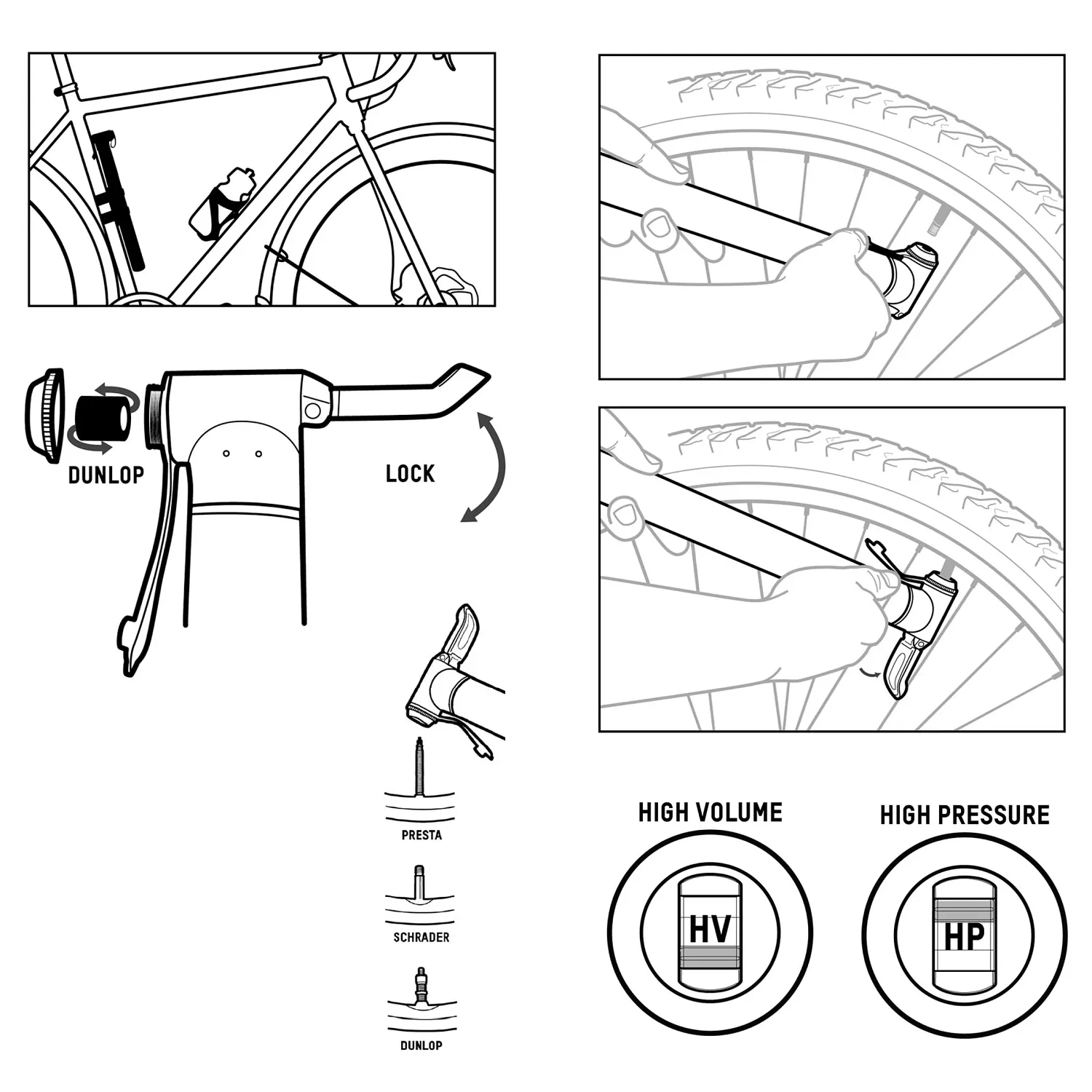 DUNLOP

LOCK

PRESTA

SCHRADER

DUNLOP

HIGH VOLUME

HV

HIGH PRESSURE

HP