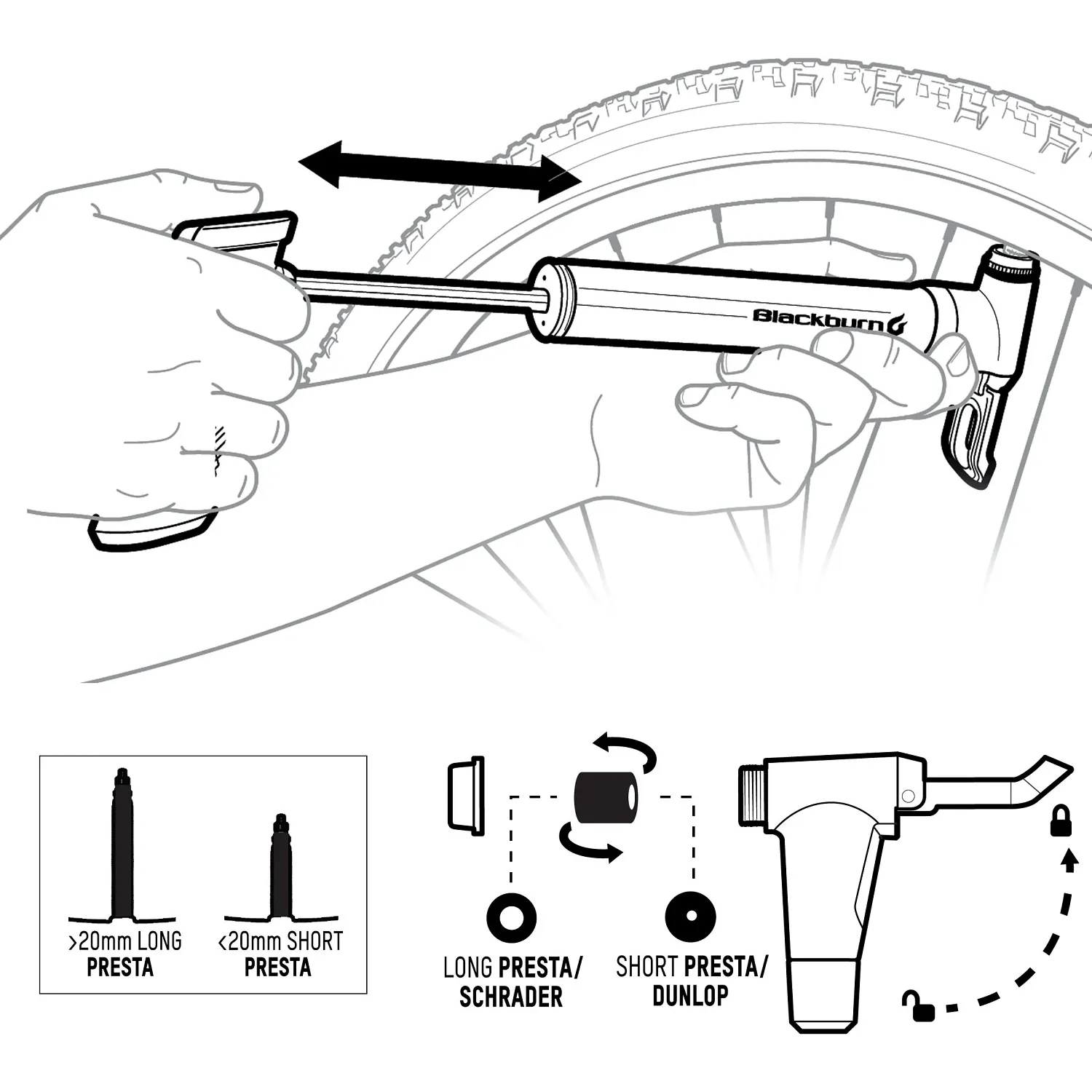 Blackburn

>20mm LONG PRESTA

<20mm SHORT PRESTA

LONG PRESTA/ SCHRADER

SHORT PRESTA/ DUNLOP